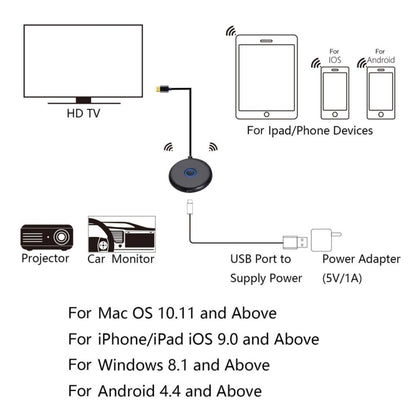 HD TV

For IOS

For Android

For Ipad/Phone Devices

Projector

Car Monitor

USB Port to Supply Power

Power Adapter (5V/1A)

For Mac OS 10.11 and Above

For iPhone/iPad iOS 9.0 and Above

For Windows 8.1 and Above

For Android 4.4 and Above