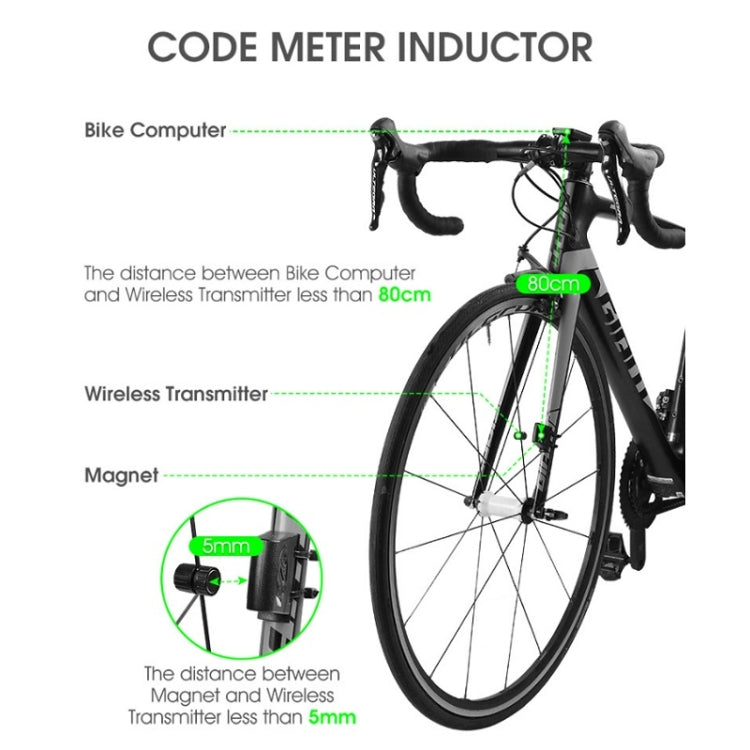 CODE METER INDUCTOR

Bike Computer

The distance between Bike Computer and Wireless Transmitter less than 80cm

80cm

Wireless Transmitter

Magnet

5mm

The distance between Magnet and Wireless Transmitter less than 5mm