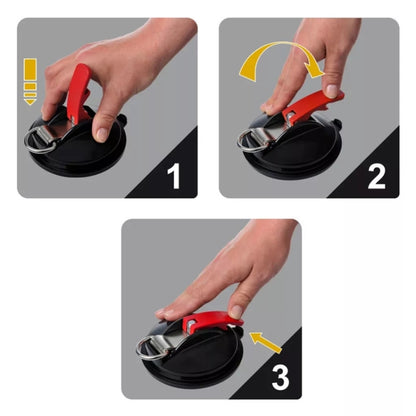 1

2

3