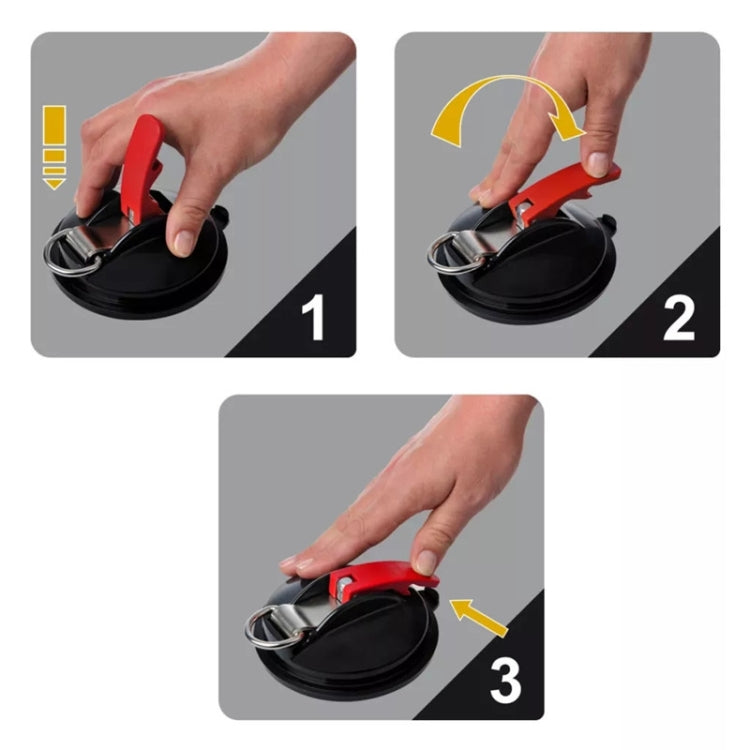 1

2

3