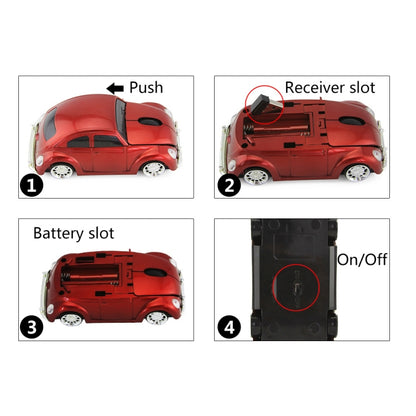 Push

1

Receiver slot

2

Battery slot

3

On/Off

4