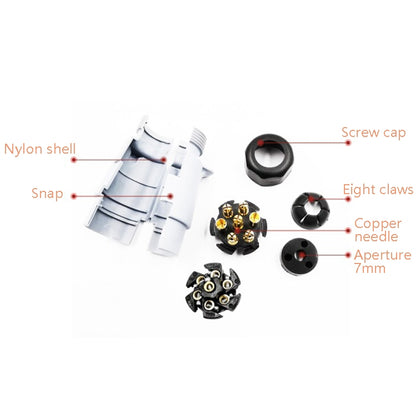 Nylon shell

Snap

Screw cap

Eight claws

Copper needle

Aperture 7mm