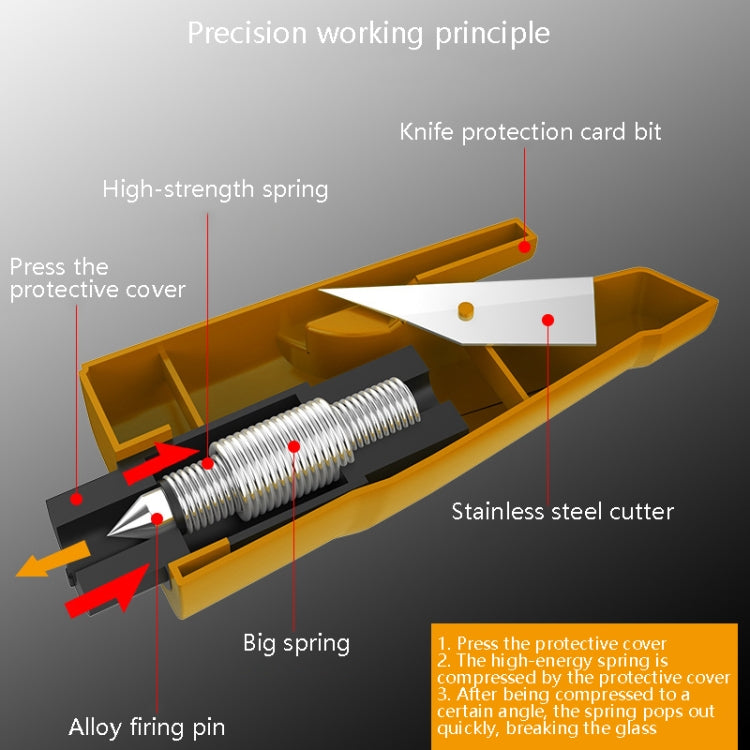 Precision working principle

Knife protection card bit

High-strength spring

Press the protective cover

Stainless steel cutter

Big spring

Alloy firing pin

1. Press the protective cover
2. The high-energy spring is compressed by the protective cover
3. After being compressed to a certain angle, the spring pops out quickly, breaking the glass