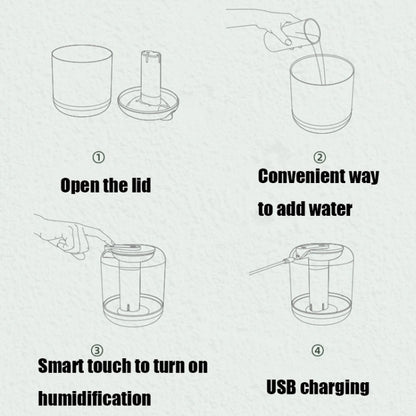 ①
Open the lid

②
Convenient way to add water

③
Smart touch to turn on humidification

④
USB charging