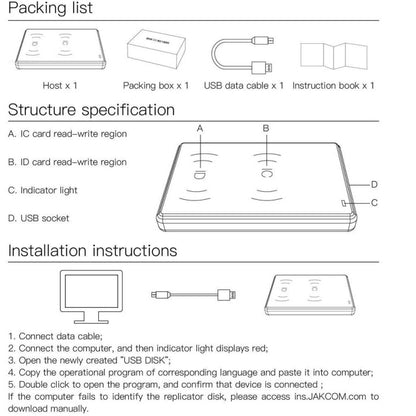 Packing list

Host x 1

Packing box x 1

USB data cable x 1

Instruction book x 1

Structure specification

A. IC card read-write region

B. ID card read-write region

C. Indicator light

D. USB socket

A

B

D

C

Installation instructions

1. Connect data cable;
2. Connect the computer, and then indicator light displays red;
3. Open the newly created "USB DISK";
4. Copy the operational program of corresponding language and paste it into computer;
5. Double click to open the program, and confirm that device is connected ;
If the computer fails to identify the replicator disk, please access ins.JAKCOM.com to download manually.