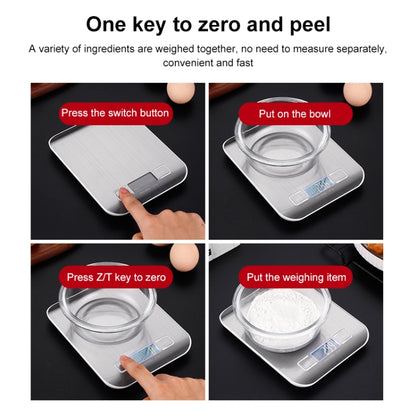 One key to zero and peel

A variety of ingredients are weighed together, no need to measure separately, convenient and fast

Press the switch button

Put on the bowl

Press Z/T key to zero

Put the weighing item