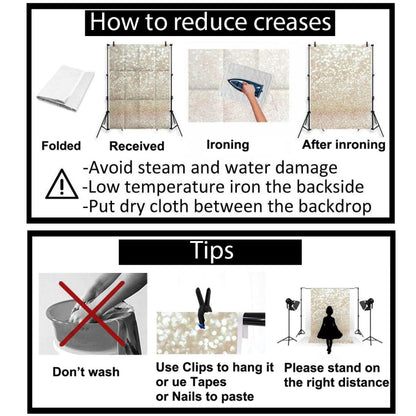 How to reduce creases

Folded

Received

Ironing

After inroning

-Avoid steam and water damage
-Low temperature iron the backside
-Put dry cloth between the backdrop

Tips

Don't wash

Use Clips to hang it
or ue Tapes
or Nails to paste

Please stand on
the right distance