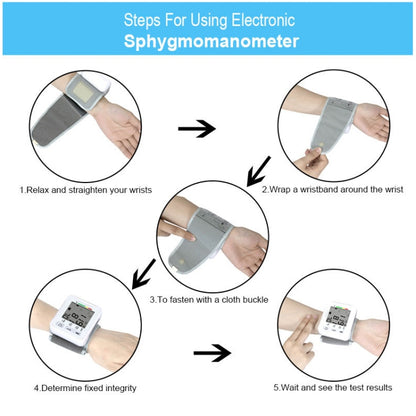 Steps For Using Electronic
Sphygmomanometer

1.Relax and straighten your wrists

2.Wrap a wristband around the wrist

3.To fasten with a cloth buckle

4.Determine fixed integrity

5.Wait and see the test results