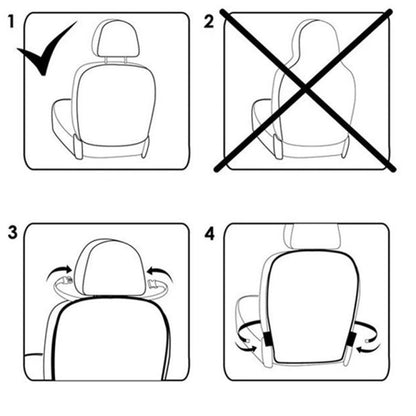 1

2

3

4