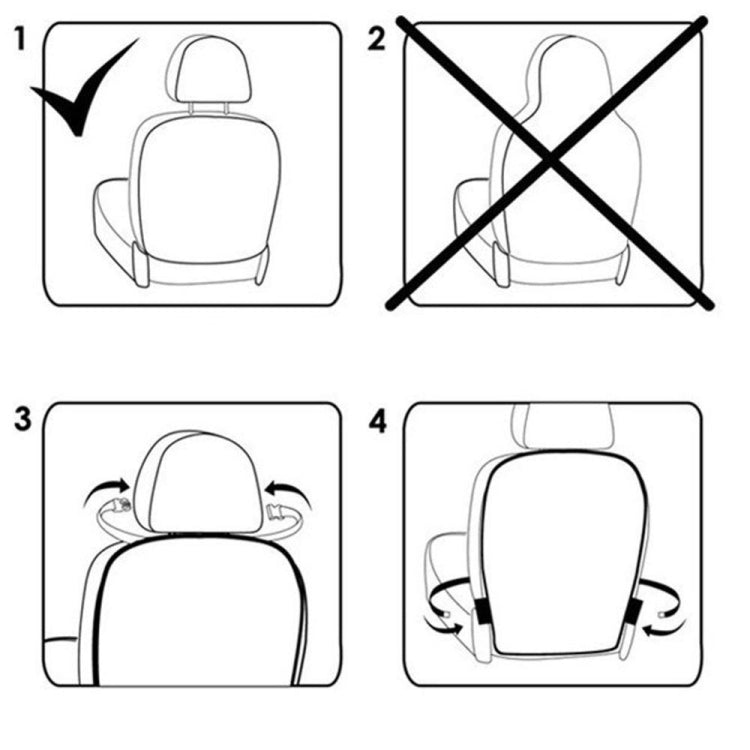 1

2

3

4