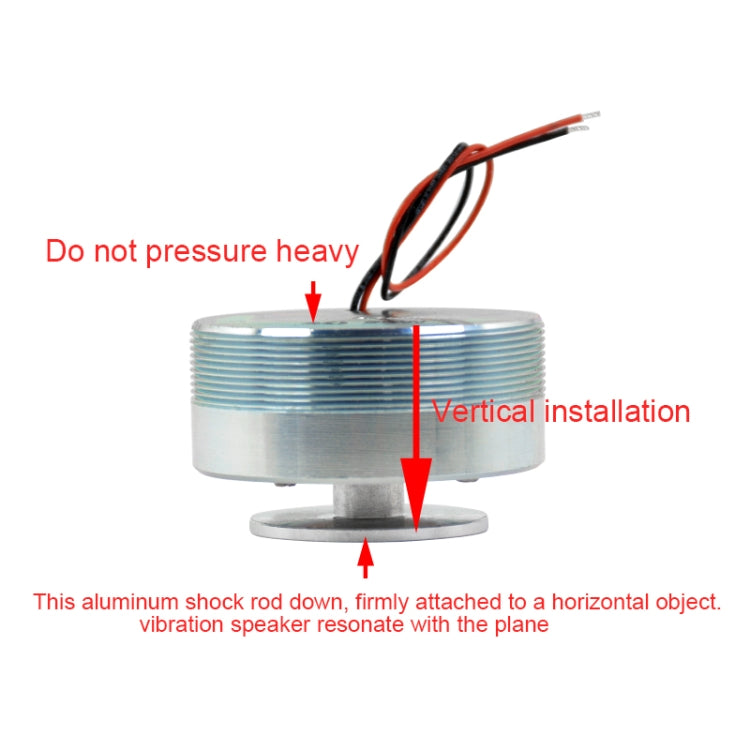 Do not pressure heavy

Vertical installation

This aluminum shock rod down, firmly attached to a horizontal object. vibration speaker resonate with the plane