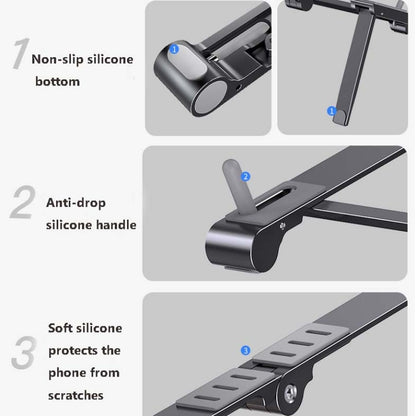 1 Non-slip silicone bottom

1

1

2 Anti-drop silicone handle

2

3 Soft silicone protects the phone from scratches

3