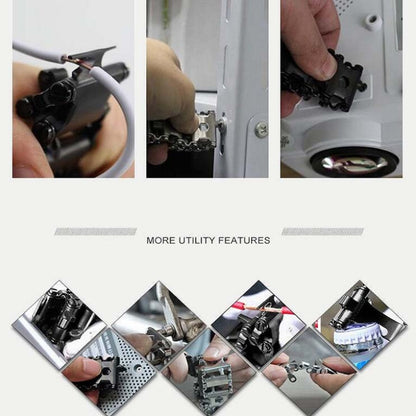 MORE UTILITY FEATURES