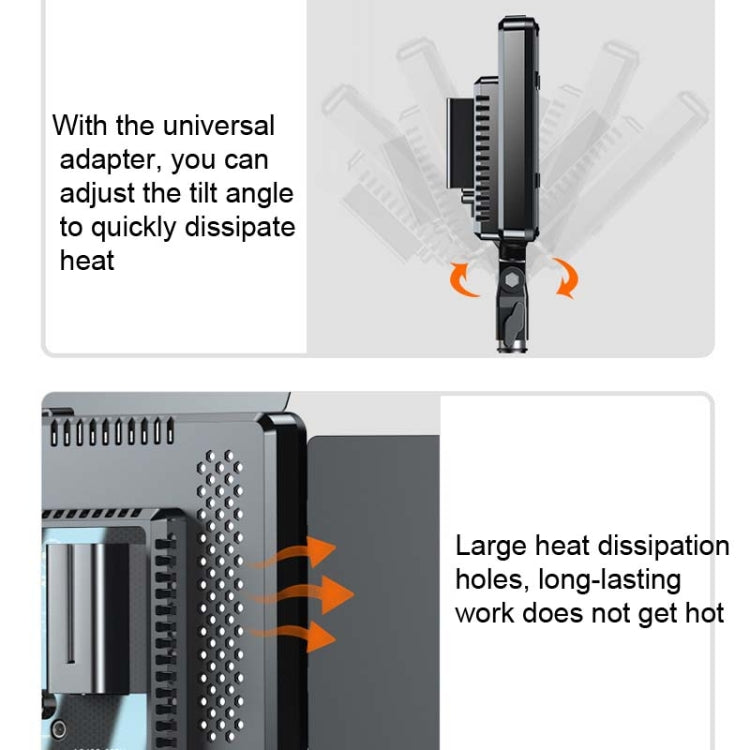 With the universal adapter, you can adjust the tilt angle to quickly dissipate heat

Large heat dissipation holes, long-lasting work does not get hot