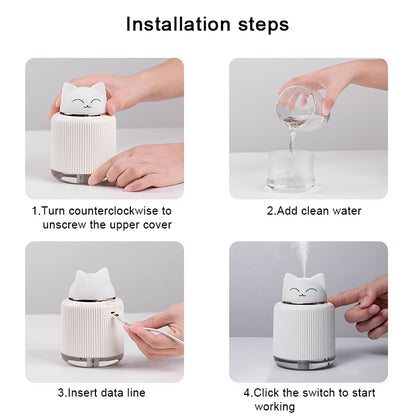 Installation steps

1.Turn counterclockwise to unscrew the upper cover

2.Add clean water

3.Insert data line

4.Click the switch to start working