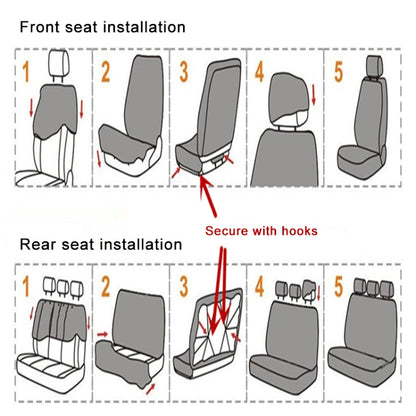 Front seat installation

1 2 3 4 5

Secure with hooks

Rear seat installation

1 2 3 4 5