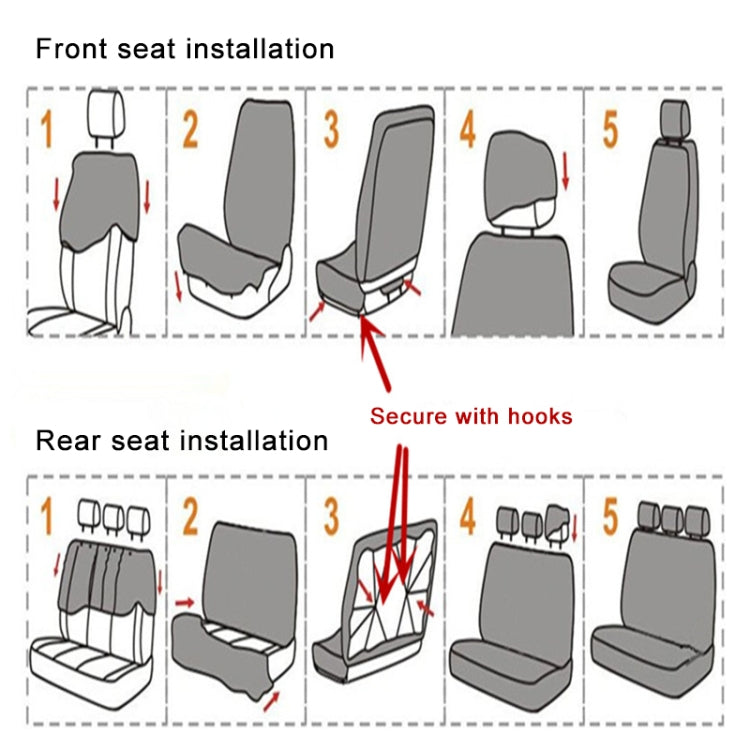 Front seat installation

1

2

3

4

5

Secure with hooks

Rear seat installation

1

2

3

4

5