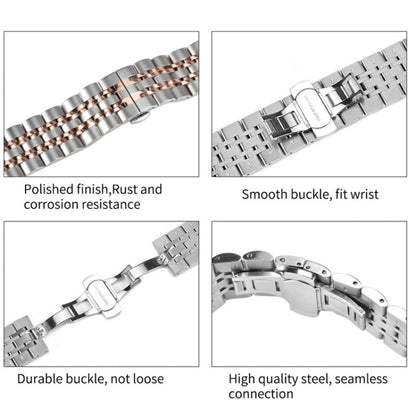 Polished finish,Rust and corrosion resistance

Smooth buckle, fit wrist

Durable buckle, not loose

High quality steel, seamless connection