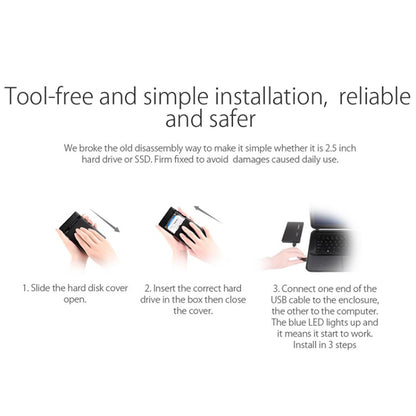 Tool-free and simple installation, reliable and safer

We broke the old disassembly way to make it simple whether it is 2.5 inch hard drive or SSD. Firm fixed to avoid damages caused daily use.

1. Slide the hard disk cover open.

2. Insert the correct hard drive in the box then close the cover.

3. Connect one end of the USB cable to the enclosure, the other to the computer. The blue LED lights up and it means it start to work. Install in 3 steps