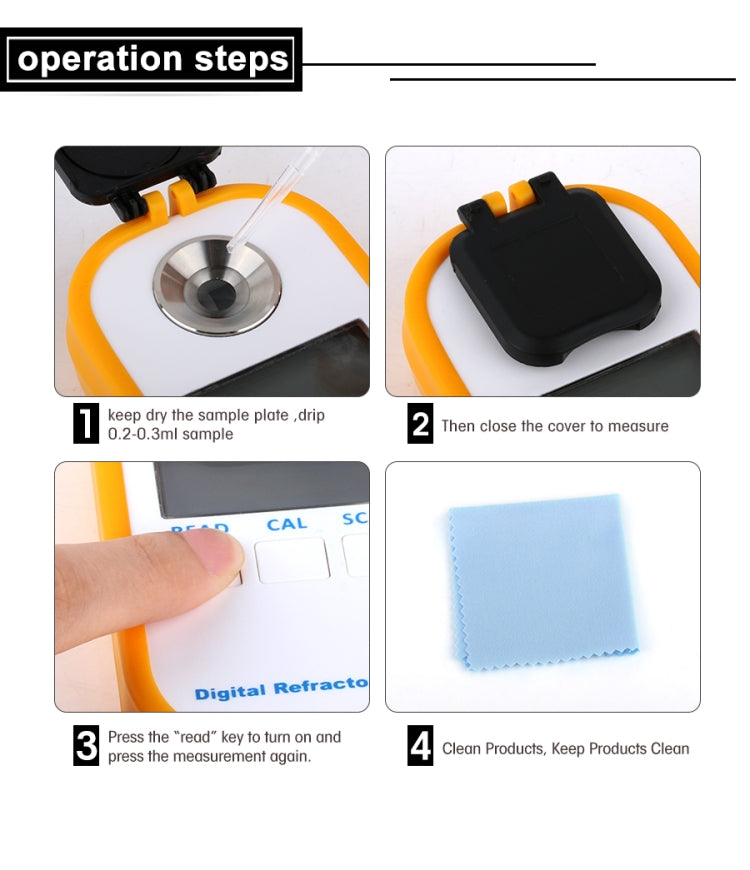 operation steps

1 keep dry the sample plate ,drip 0.2-0.3ml sample

2 Then close the cover to measure

READ CAL SC

Digital Refracto

3 Press the "read" key to turn on and press the measurement again.

4 Clean Products, Keep Products Clean