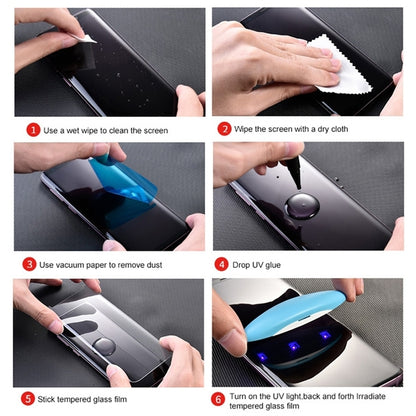 1 Use a wet wipe to clean the screen

2 Wipe the screen with a dry cloth

3 Use vacuum paper to remove dust

4 Drop UV glue

5 Stick tempered glass film

6 Turn on the UV light,back and forth Irradiate tempered glass film