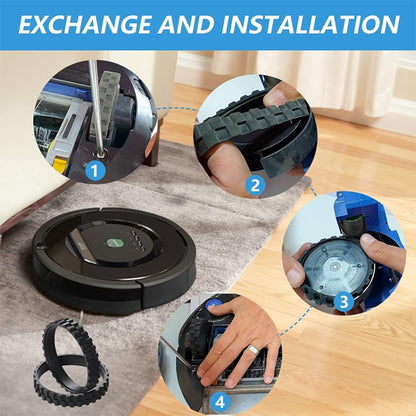 EXCHANGE AND INSTALLATION

1

2

3

4