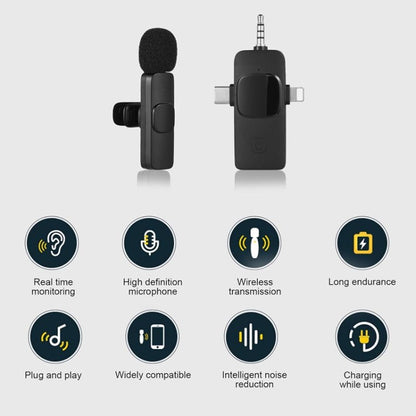 Real time monitoring

High definition microphone

Wireless transmission

Long endurance

Plug and play

Widely compatible

Intelligent noise reduction

Charging while using