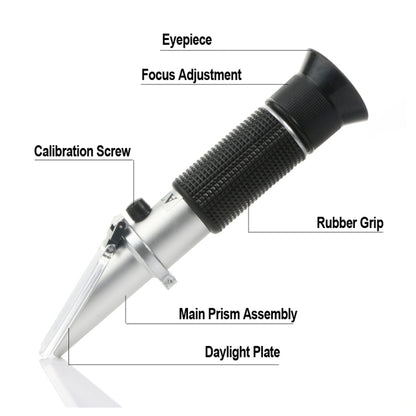 Eyepiece

Focus Adjustment

Calibration Screw

Rubber Grip

Main Prism Assembly

Daylight Plate