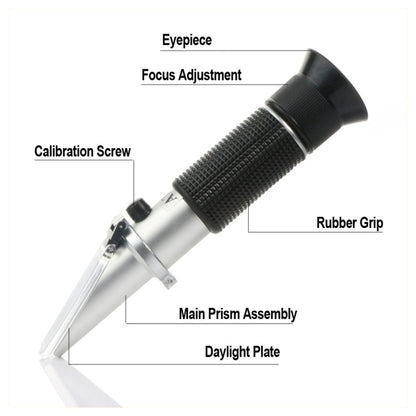 Eyepiece

Focus Adjustment

Calibration Screw

Rubber Grip

Main Prism Assembly

Daylight Plate