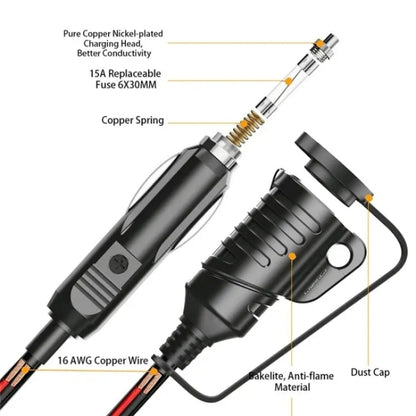 Pure Copper Nickel-plated Charging Head, Better Conductivity

15A Replaceable Fuse 6X30MM

Copper Spring

16 AWG Copper Wire

Bakelite, Anti-flame Material

Dust Cap