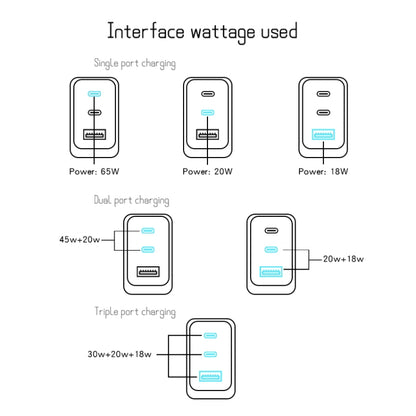 Interface wattage used

Single port charging

Power: 65W

Power: 20W

Power: 18W

Dual port charging

45w+20w

20w+18w

Triple port charging

30w+20w+18w