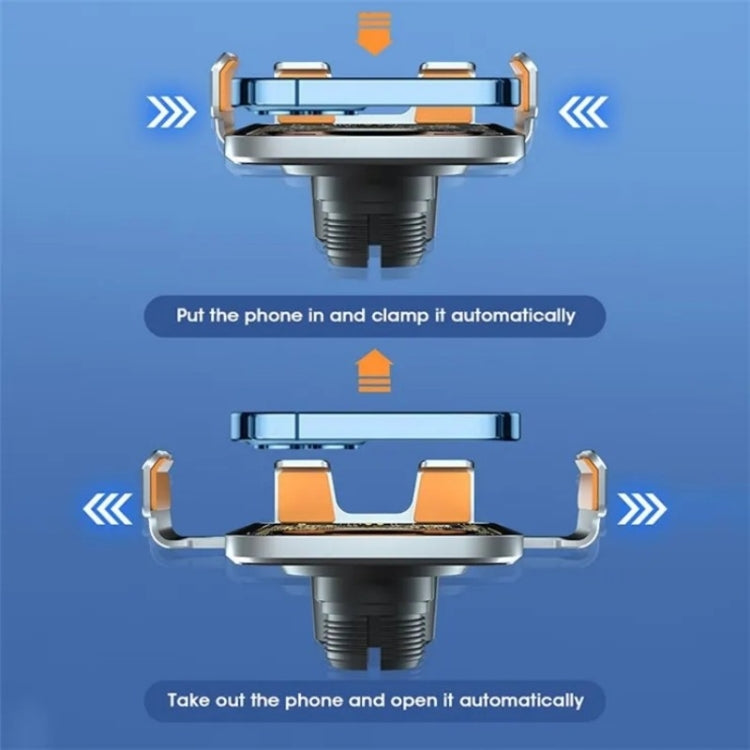 Put the phone in and clamp it automatically

Take out the phone and open it automatically