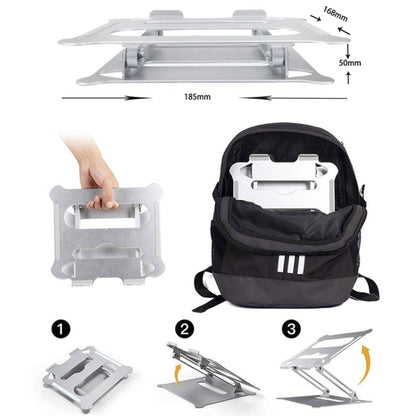 168mm

50mm

185mm

1

2

3