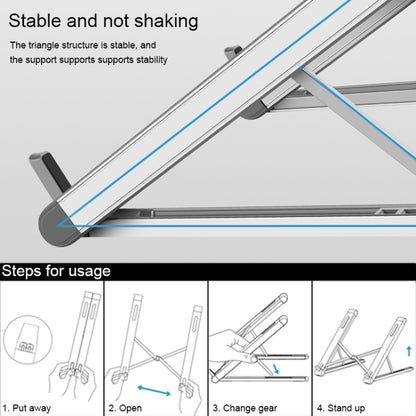 Stable and not shaking

The triangle structure is stable, and the support supports supports stability

Steps for usage

1. Put away

2. Open

3. Change gear

4. Stand up