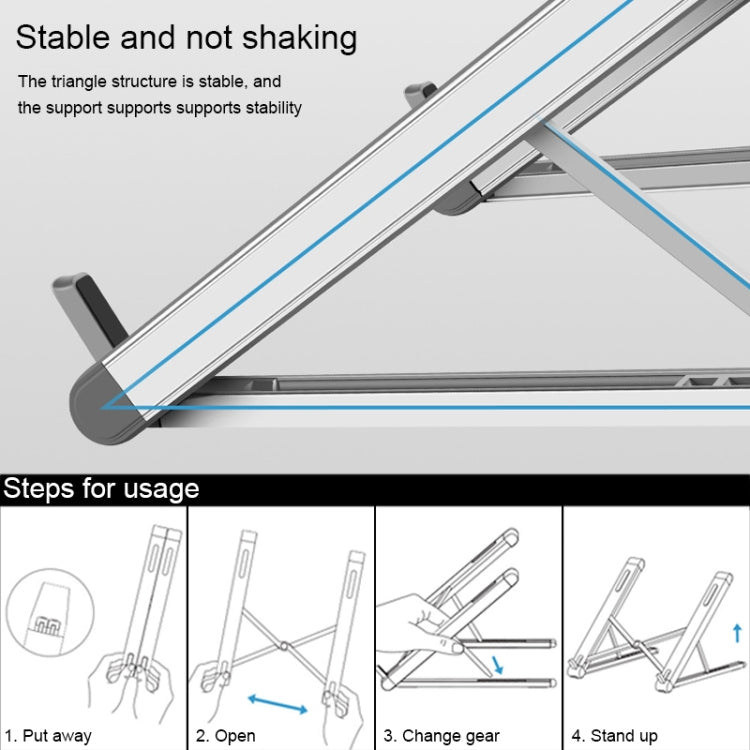 Stable and not shaking

The triangle structure is stable, and the support supports supports stability

Steps for usage

1. Put away

2. Open

3. Change gear

4. Stand up