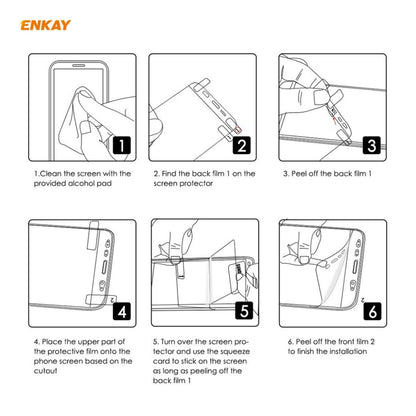 ENKAY

1

1.Clean the screen with the provided alcohol pad

2

2. Find the back film 1 on the screen protector

3

3. Peel off the back film 1

2

4

4. Place the upper part of the protective film onto the phone screen based on the cutout

5

5. Turn over the screen protector and use the squeeze card to stick on the screen as long as peeling off the back film 1

2

6

6. Peel off the front film 2 to finish the installation