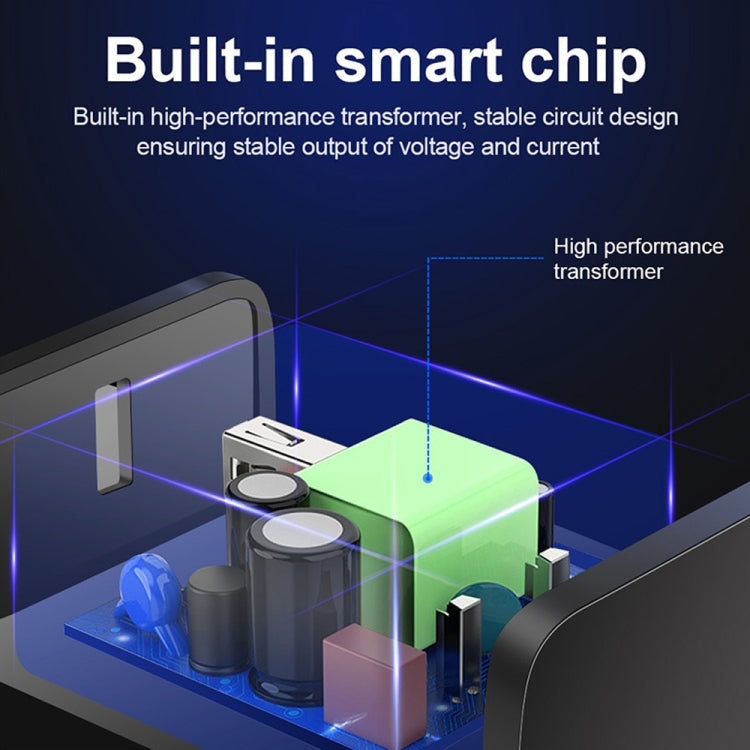 Built-in smart chip

Built-in high-performance transformer, stable circuit design ensuring stable output of voltage and current

High performance transformer