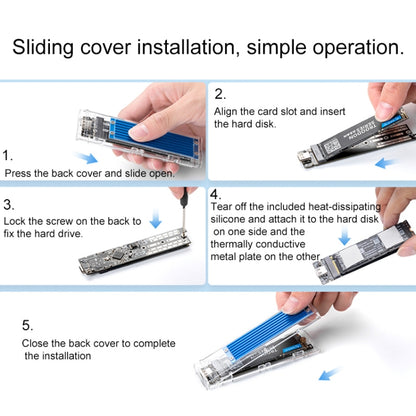 Sliding cover installation, simple operation.

1.
Press the back cover and slide open.

2.
Align the card slot and insert the hard disk.

3.
Lock the screw on the back to fix the hard drive.

4.
Tear off the included heat-dissipating silicone and attach it to the hard disk on one side and the thermally conductive metal plate on the other.

5.
Close the back cover to complete the installation