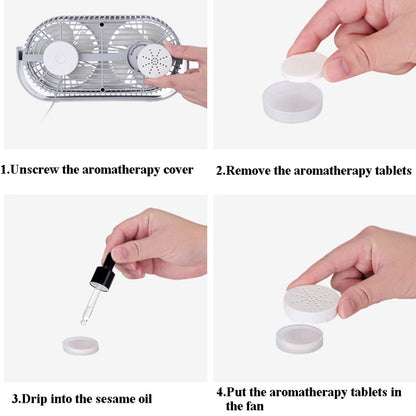 1.Unscrew the aromatherapy cover

2.Remove the aromatherapy tablets

3.Drip into the sesame oil

4.Put the aromatherapy tablets in the fan