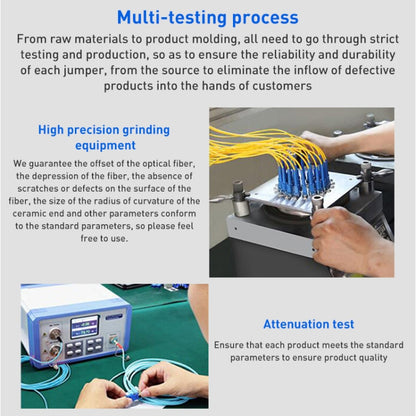 Multi-testing process

From raw materials to product molding, all need to go through strict testing and production, so as to ensure the reliability and durability of each jumper, from the source to eliminate the inflow of defective products into the hands of customers

High precision grinding equipment

We guarantee the offset of the optical fiber, the depression of the fiber, the absence of scratches or defects on the surface of the fiber, the size of the radius of curvature of the ceramic end and other parameters conform to the standard parameters, so please feel free to use.

Attenuation test

Ensure that each product meets the standard parameters to ensure product quality