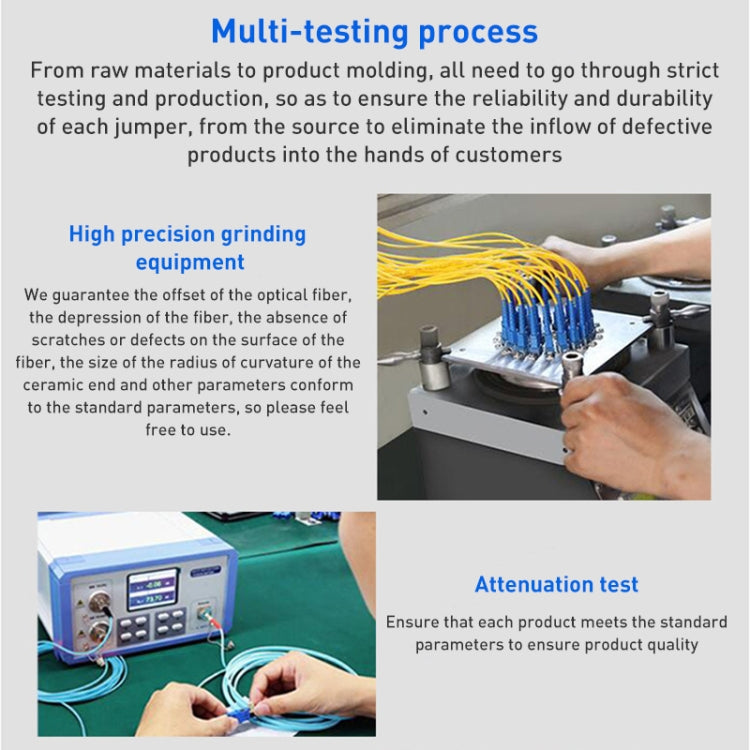 Multi-testing process

From raw materials to product molding, all need to go through strict testing and production, so as to ensure the reliability and durability of each jumper, from the source to eliminate the inflow of defective products into the hands of customers

High precision grinding equipment

We guarantee the offset of the optical fiber, the depression of the fiber, the absence of scratches or defects on the surface of the fiber, the size of the radius of curvature of the ceramic end and other parameters conform to the standard parameters, so please feel free to use.

-0.06
73.70

Attenuation test

Ensure that each product meets the standard parameters to ensure product quality