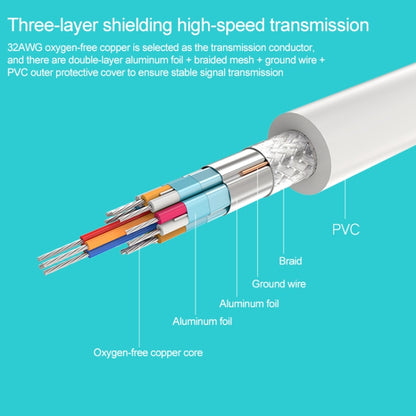 Three-layer shielding high-speed transmission

32AWG oxygen-free copper is selected as the transmission conductor, and there are double-layer aluminum foil + braided mesh + ground wire + PVC outer protective cover to ensure stable signal transmission

PVC

Braid

Ground wire

Aluminum foil

Aluminum foil

Oxygen-free copper core