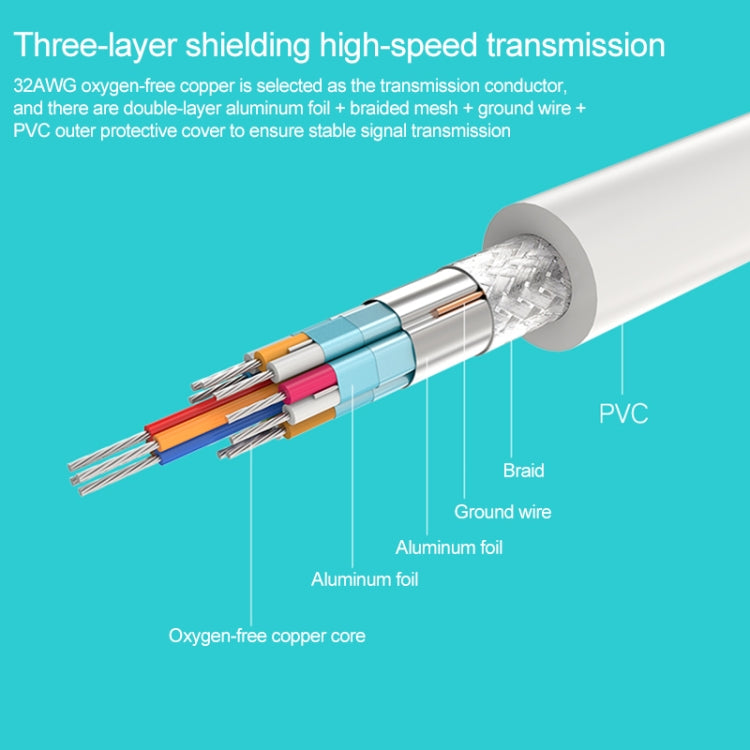 Three-layer shielding high-speed transmission

32AWG oxygen-free copper is selected as the transmission conductor, and there are double-layer aluminum foil + braided mesh + ground wire + PVC outer protective cover to ensure stable signal transmission

PVC

Braid

Ground wire

Aluminum foil

Aluminum foil

Oxygen-free copper core