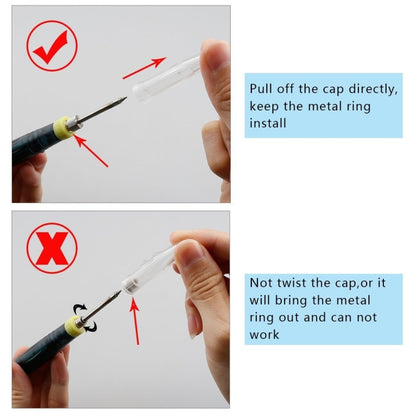 Pull off the cap directly, keep the metal ring install

Not twist the cap,or it will bring the metal ring out and can not work