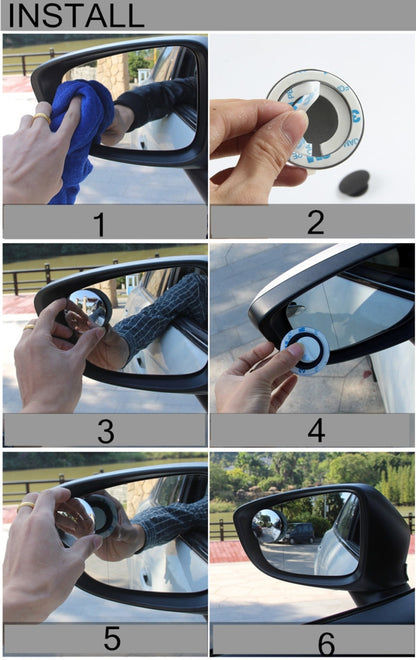 INSTALL

1

2

3

4

5

6