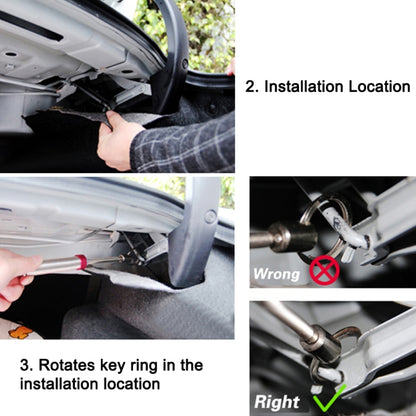 2. Installation Location

Wrong

3. Rotates key ring in the installation location

Right