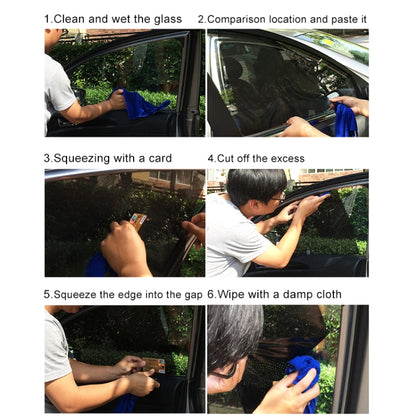 1.Clean and wet the glass

2.Comparison location and paste it

3.Squeezing with a card

4.Cut off the excess

5.Squeeze the edge into the gap

6.Wipe with a damp cloth