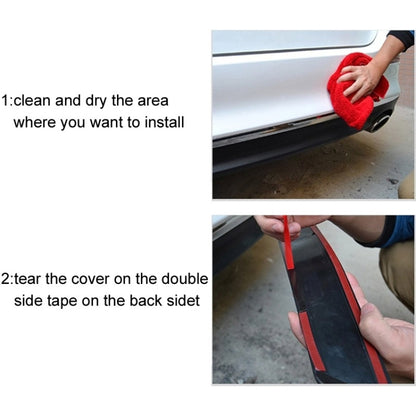 1:clean and dry the area where you want to install

2:tear the cover on the double side tape on the back sidet