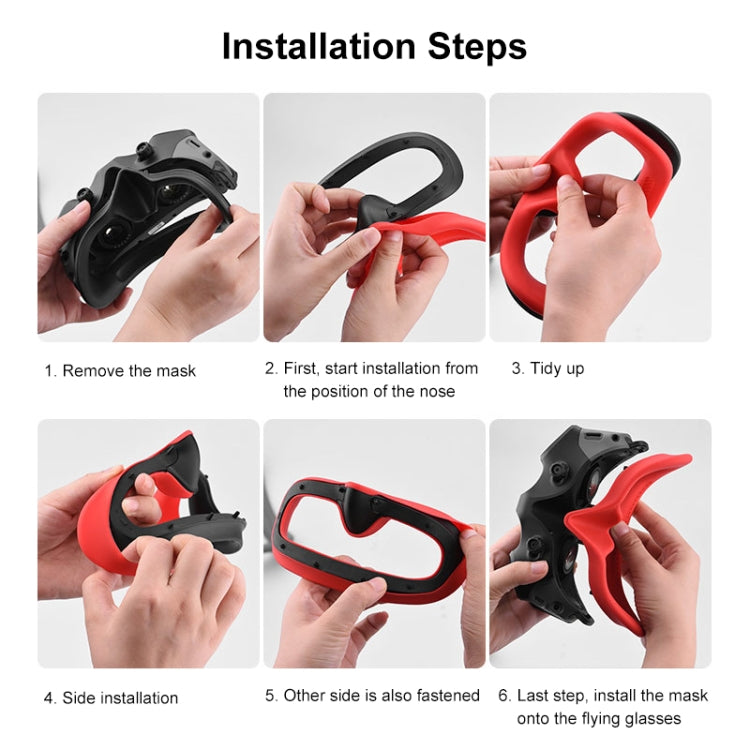 Installation Steps

1. Remove the mask

2. First, start installation from the position of the nose

3. Tidy up

4. Side installation

5. Other side is also fastened

6. Last step, install the mask onto the flying glasses