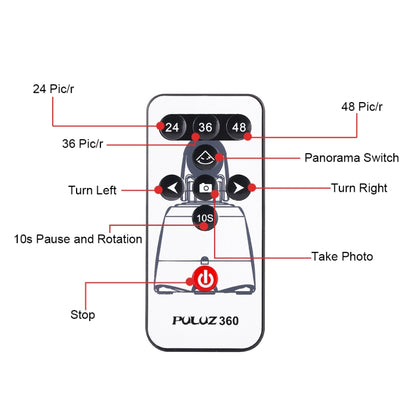 24 Pic/r

48 Pic/r

24

36

48

36 Pic/r

Panorama Switch

Turn Left

Turn Right

10S

10s Pause and Rotation

Take Photo

Stop

PULUZ 360